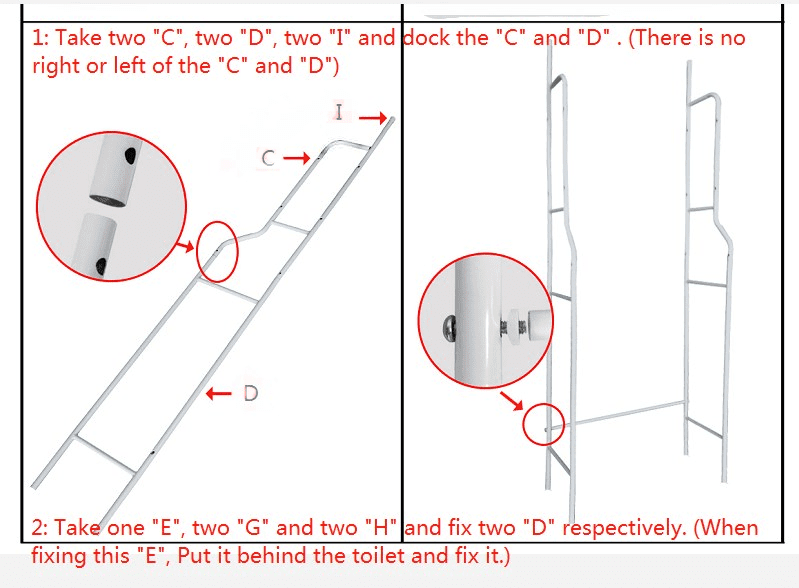 1: Take two "C", two "D", two "I" and dock the "C" and "D" . (There is no right or left of the "C" and "D")

I

C

D

2: Take one "E", two "G" and two "H" and fix two "D" respectively. (When fixing this "E", Put it behind the toilet and fix it.)