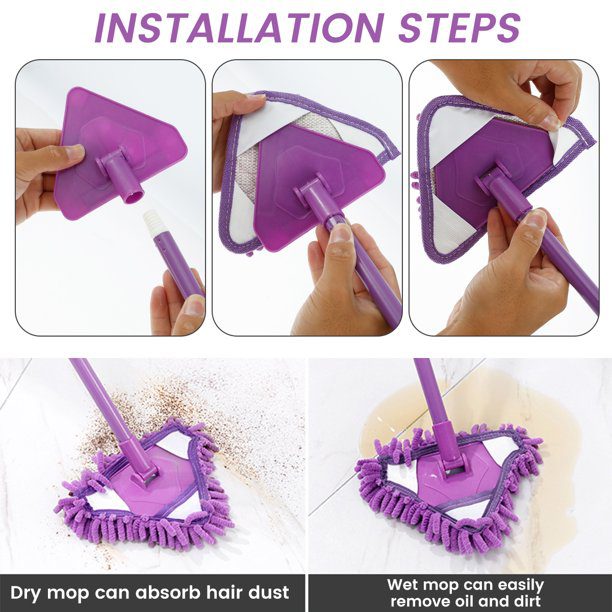 INSTALLATION STEPS

Dry mop can absorb hair dust

Wet mop can easily remove oil and dirt