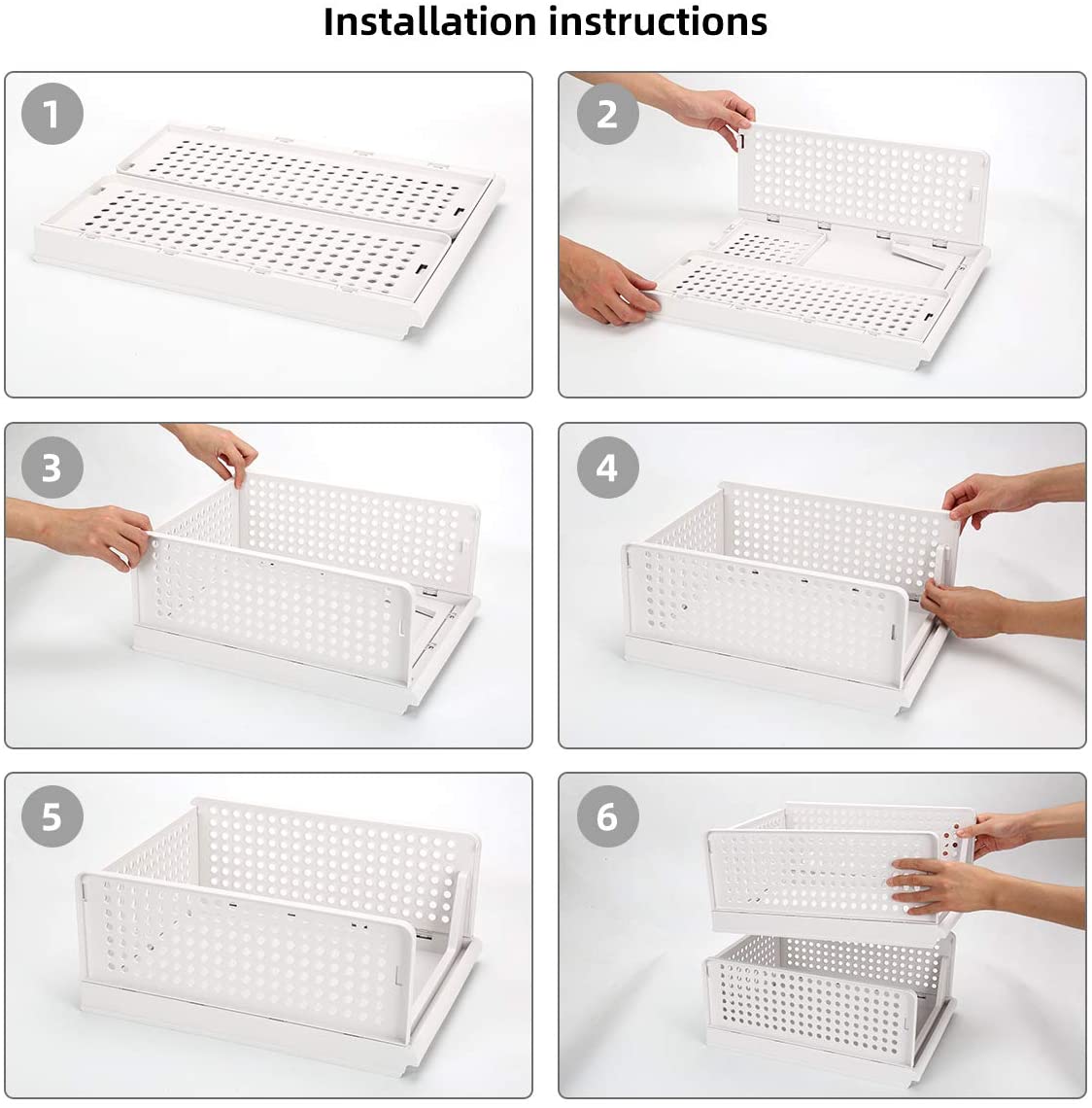 Installation instructions

1

2

3

4

5

6