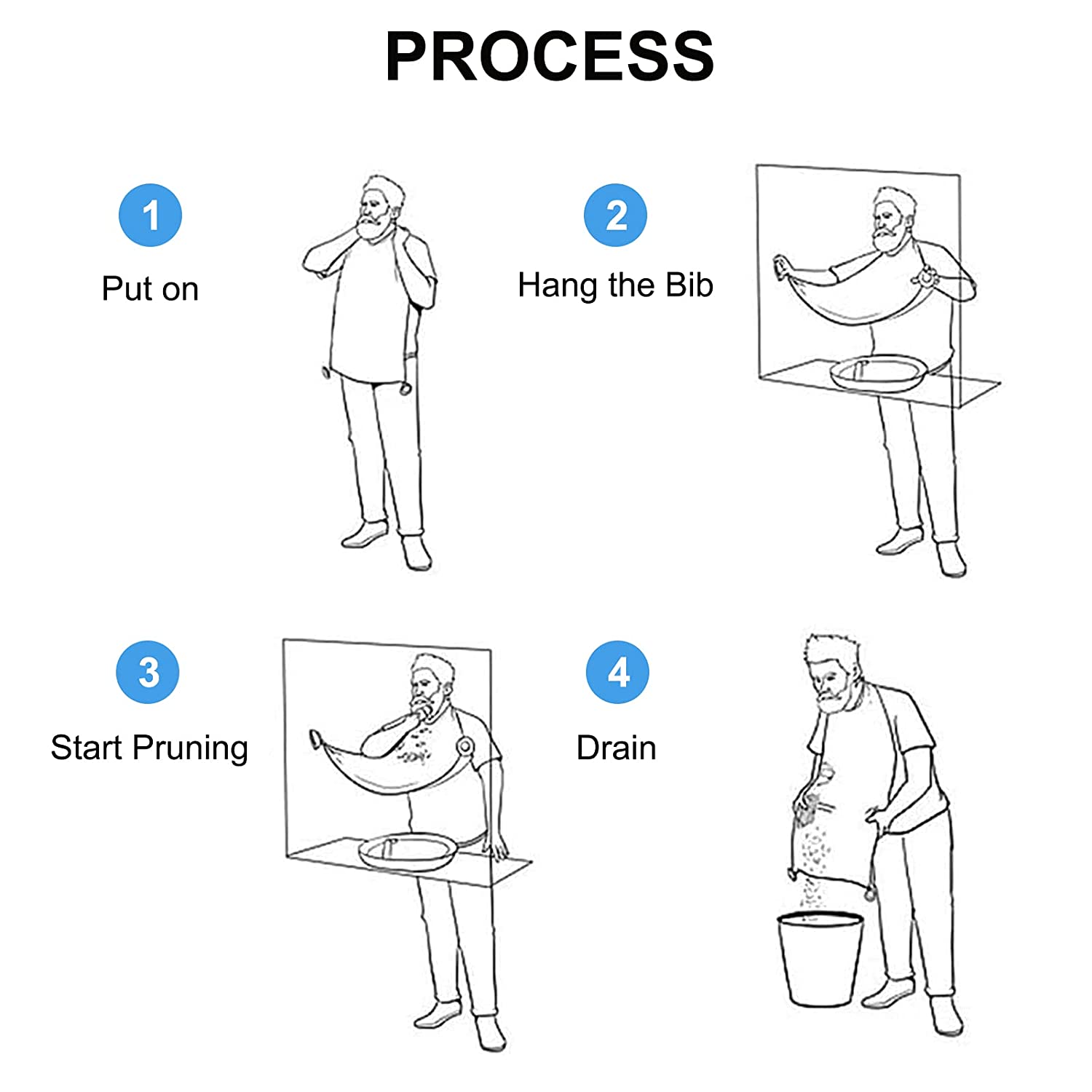 PROCESS

1
Put on

2
Hang the Bib

3
Start Pruning

4
Drain