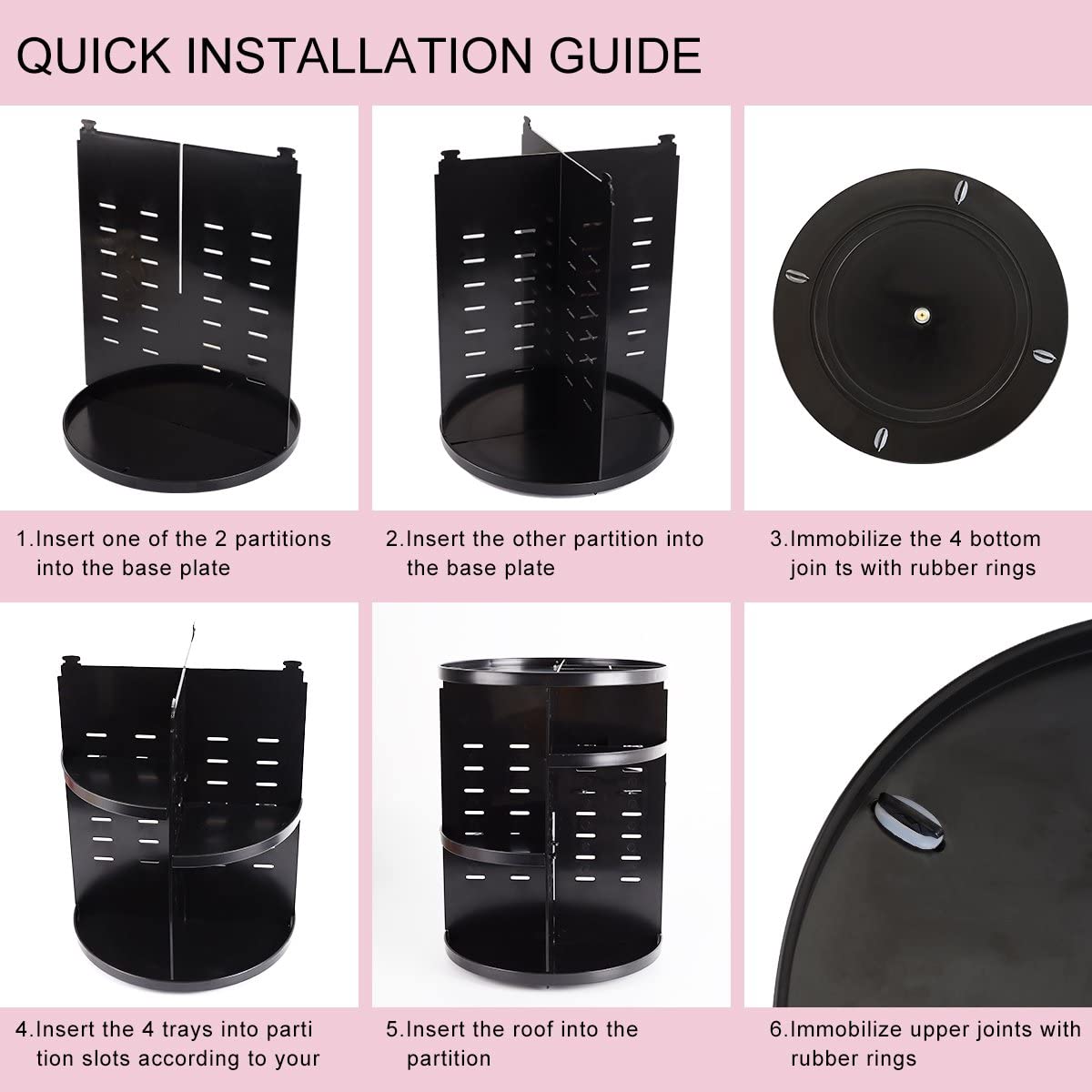 QUICK INSTALLATION GUIDE

1.Insert one of the 2 partitions into the base plate

2.Insert the other partition into the base plate

3.Immobilize the 4 bottom join ts with rubber rings

4.Insert the 4 trays into parti tion slots according to your

5.Insert the roof into the partition

6.Immobilize upper joints with rubber rings