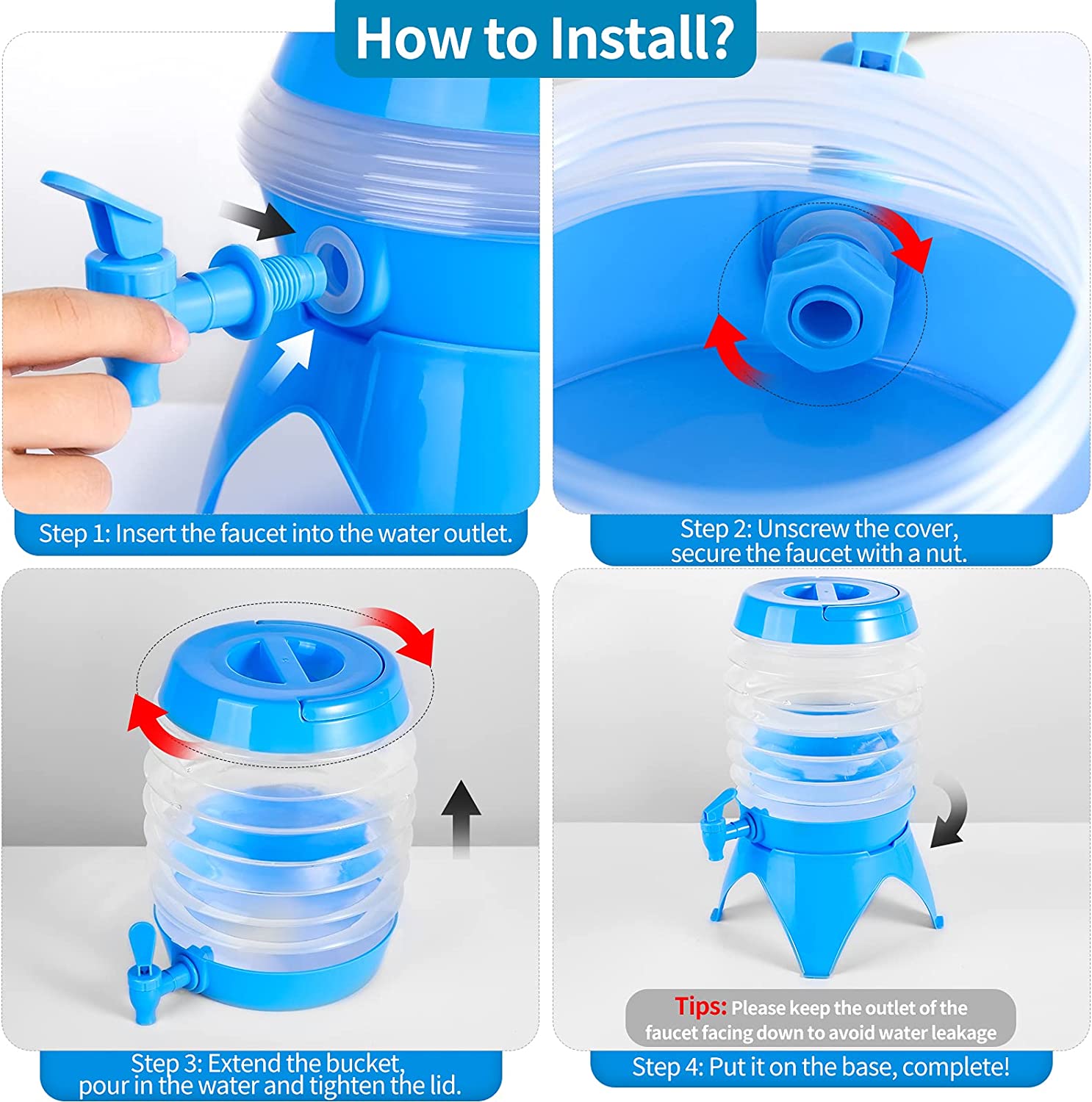 How to Install?

Step 1: Insert the faucet into the water outlet.

Step 2: Unscrew the cover, secure the faucet with a nut.

Step 3: Extend the bucket, pour in the water and tighten the lid.

Tips: Please keep the outlet of the faucet facing down to avoid water leakage

Step 4: Put it on the base, complete!