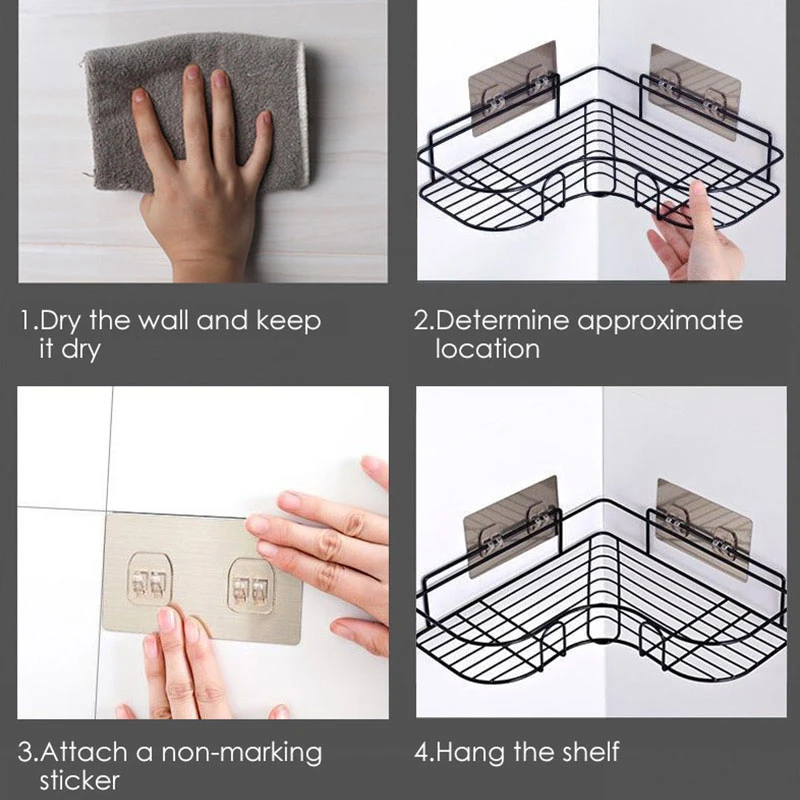 1.Dry the wall and keep it dry

2.Determine approximate location

3.Attach a non-marking sticker

4.Hang the shelf