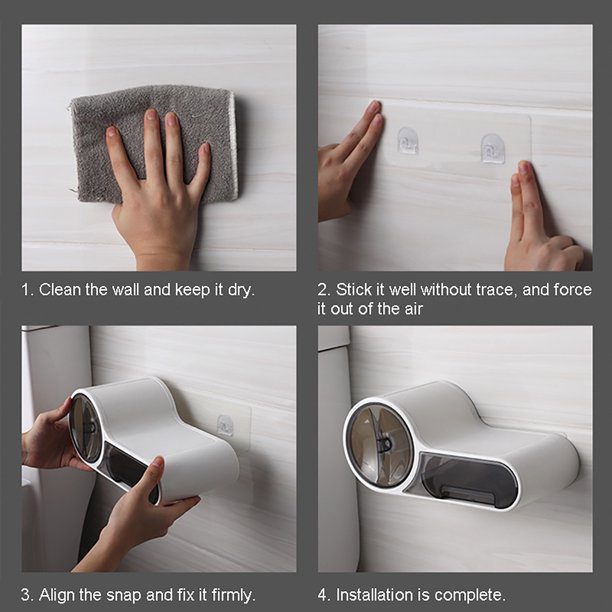 1. Clean the wall and keep it dry.

2. Stick it well without trace, and force it out of the air

3. Align the snap and fix it firmly.

4. Installation is complete.