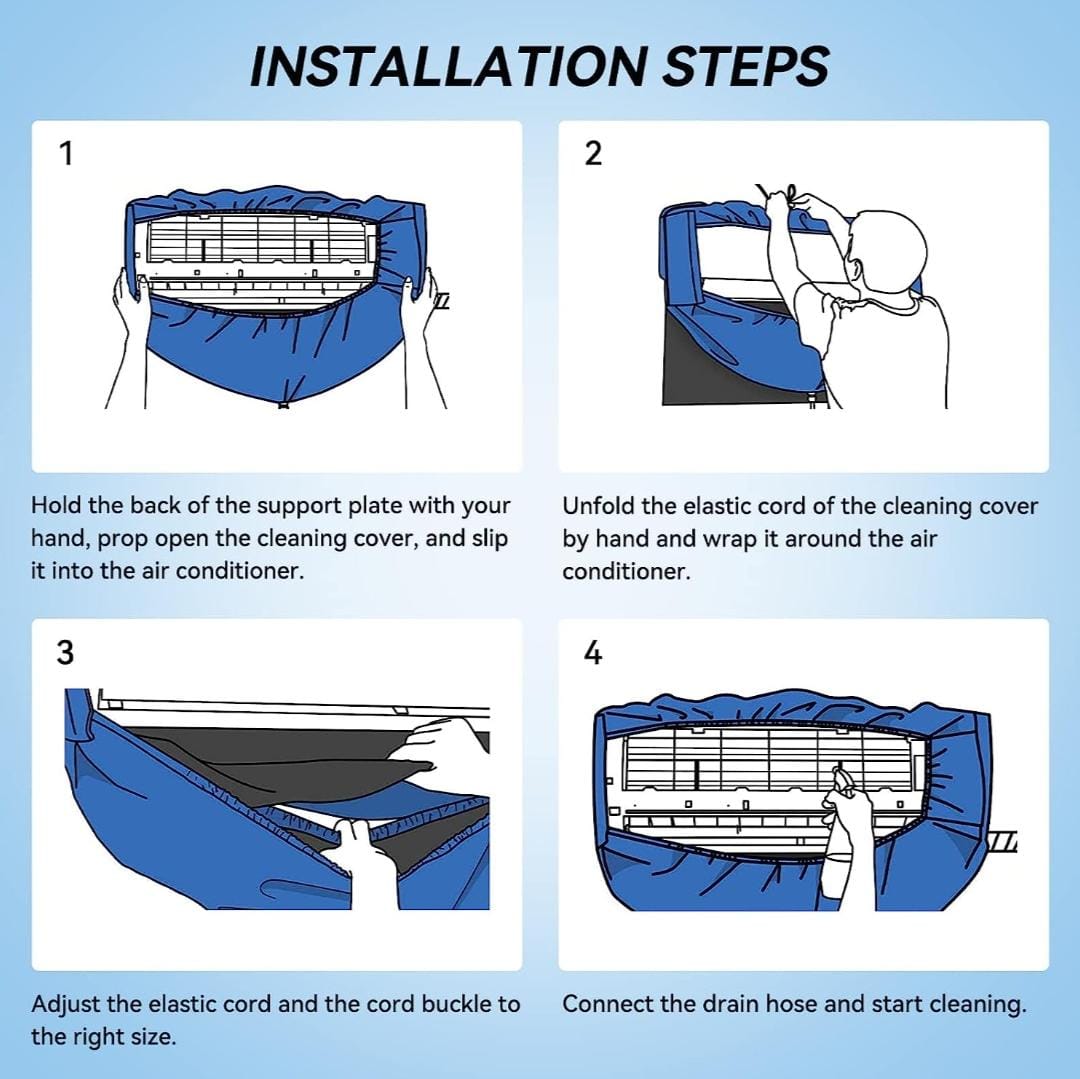 INSTALLATION STEPS

1

Hold the back of the support plate with your hand, prop open the cleaning cover, and slip it into the air conditioner.

2

Unfold the elastic cord of the cleaning cover by hand and wrap it around the air conditioner.

3

Adjust the elastic cord and the cord buckle to the right size.

4

Connect the drain hose and start cleaning.