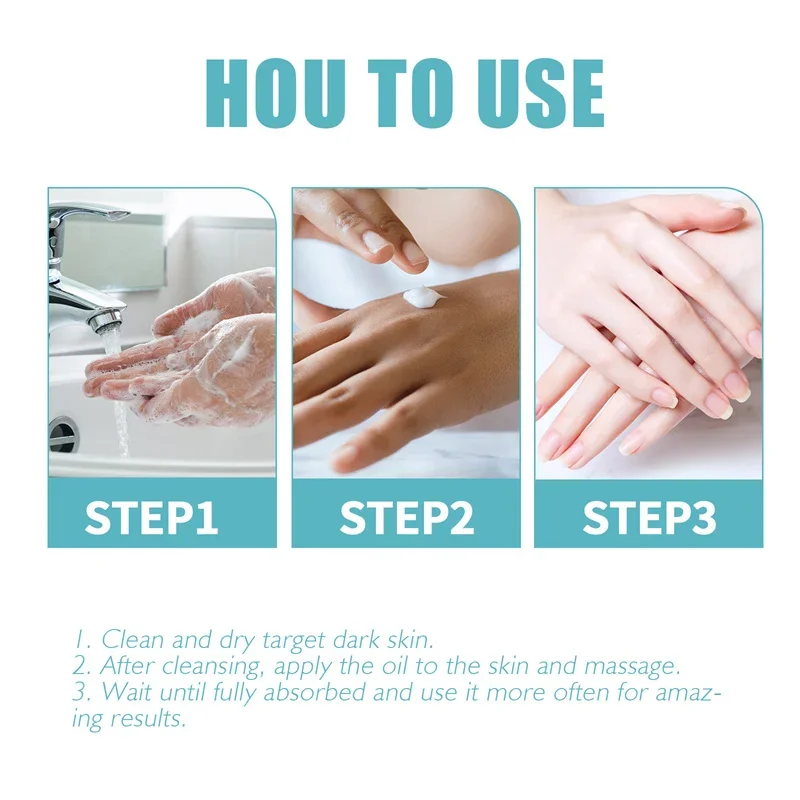 HOU TO USE

STEP1

STEP2

STEP3

1. Clean and dry target dark skin.
2. After cleansing, apply the oil to the skin and massage.
3. Wait until fully absorbed and use it more often for amazing results.