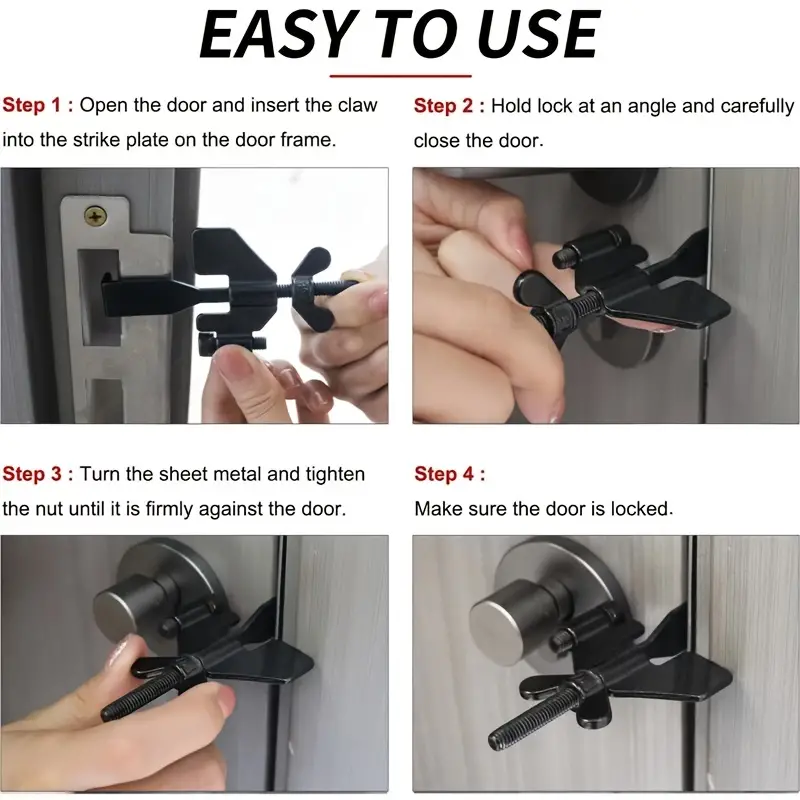 EASY TO USE

Step 1 : Open the door and insert the claw into the strike plate on the door frame.

Step 2 : Hold lock at an angle and carefully close the door.

Step 3 : Turn the sheet metal and tighten the nut until it is firmly against the door.

Step 4 :
Make sure the door is locked.