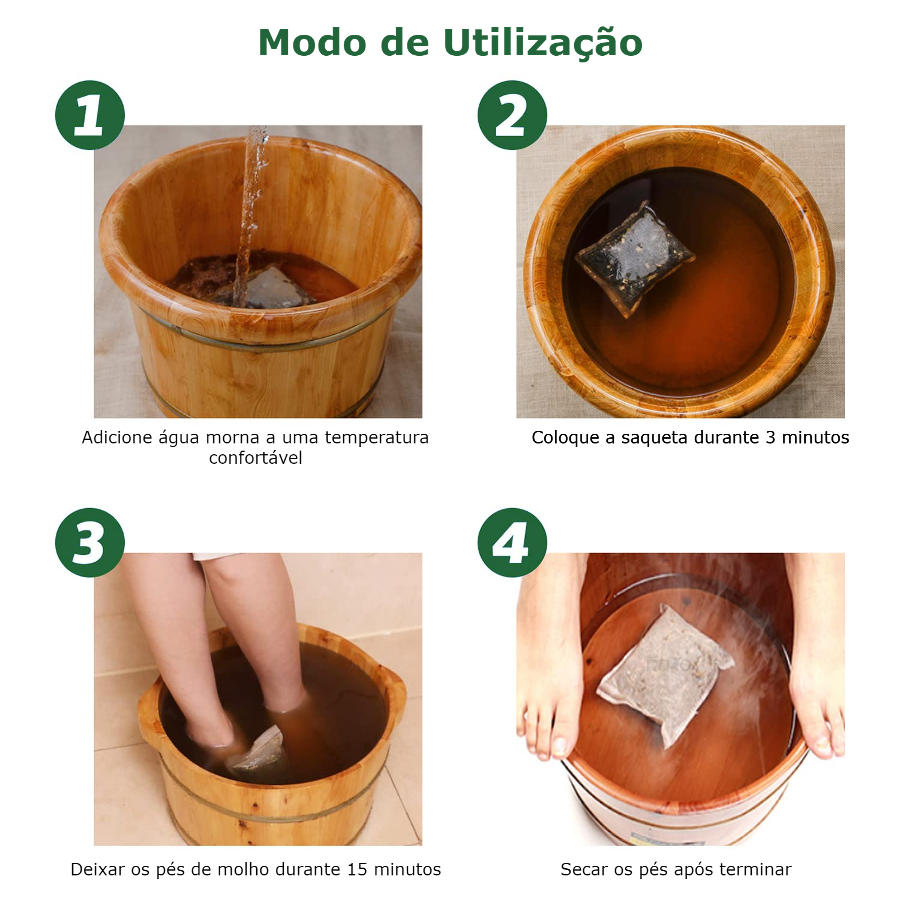 Modo de Utilização

1

Adicione água morna a uma temperatura confortável

2

Coloque a saqueta durante 3 minutos

3

Deixar os pés de molho durante 15 minutos

4

Secar os pés após terminar