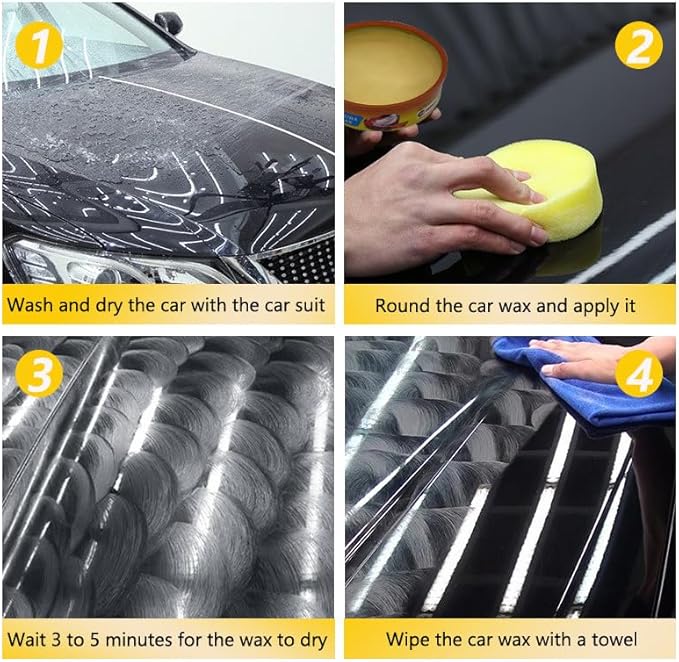 1

Wash and dry the car with the car suit

2

Round the car wax and apply it

3

Wait 3 to 5 minutes for the wax to dry

4

Wipe the car wax with a towel